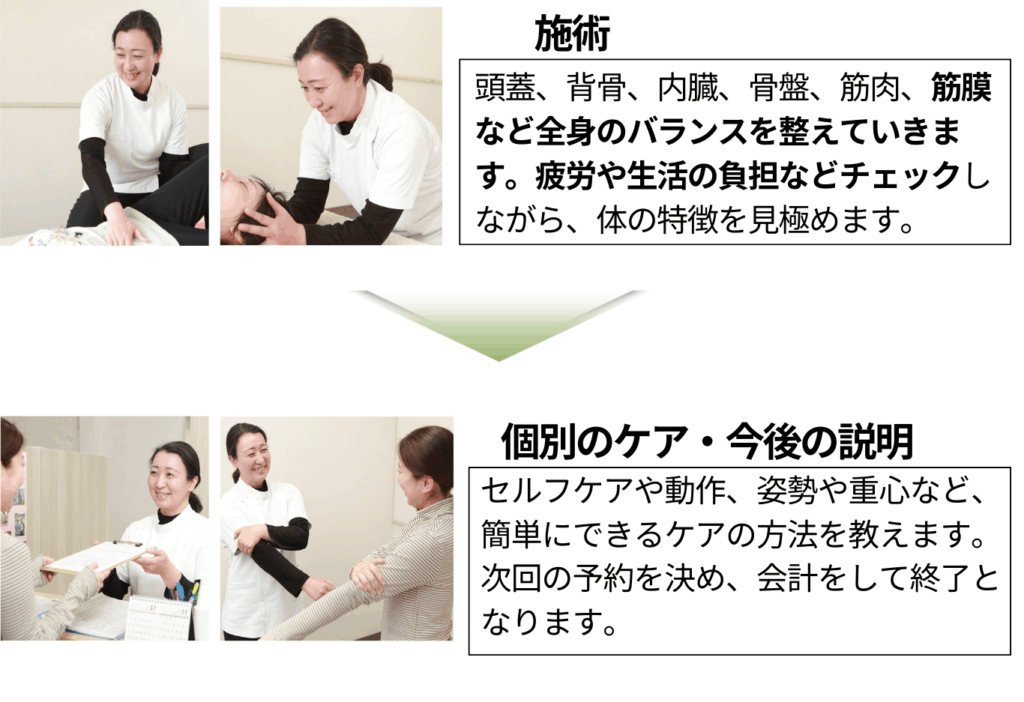 施術

頭蓋、背骨、内臓、骨盤、筋肉、筋膜など全身のバランスを整えていきます。疲労や生活の負担などチェックしながら、体の特徴を見極めます。

個別のケア・今後の説明

セルフケアや動作、姿勢や重心など、簡単にできるケアの方法を教えます。次回の予約を決め、会計をして終了となります。